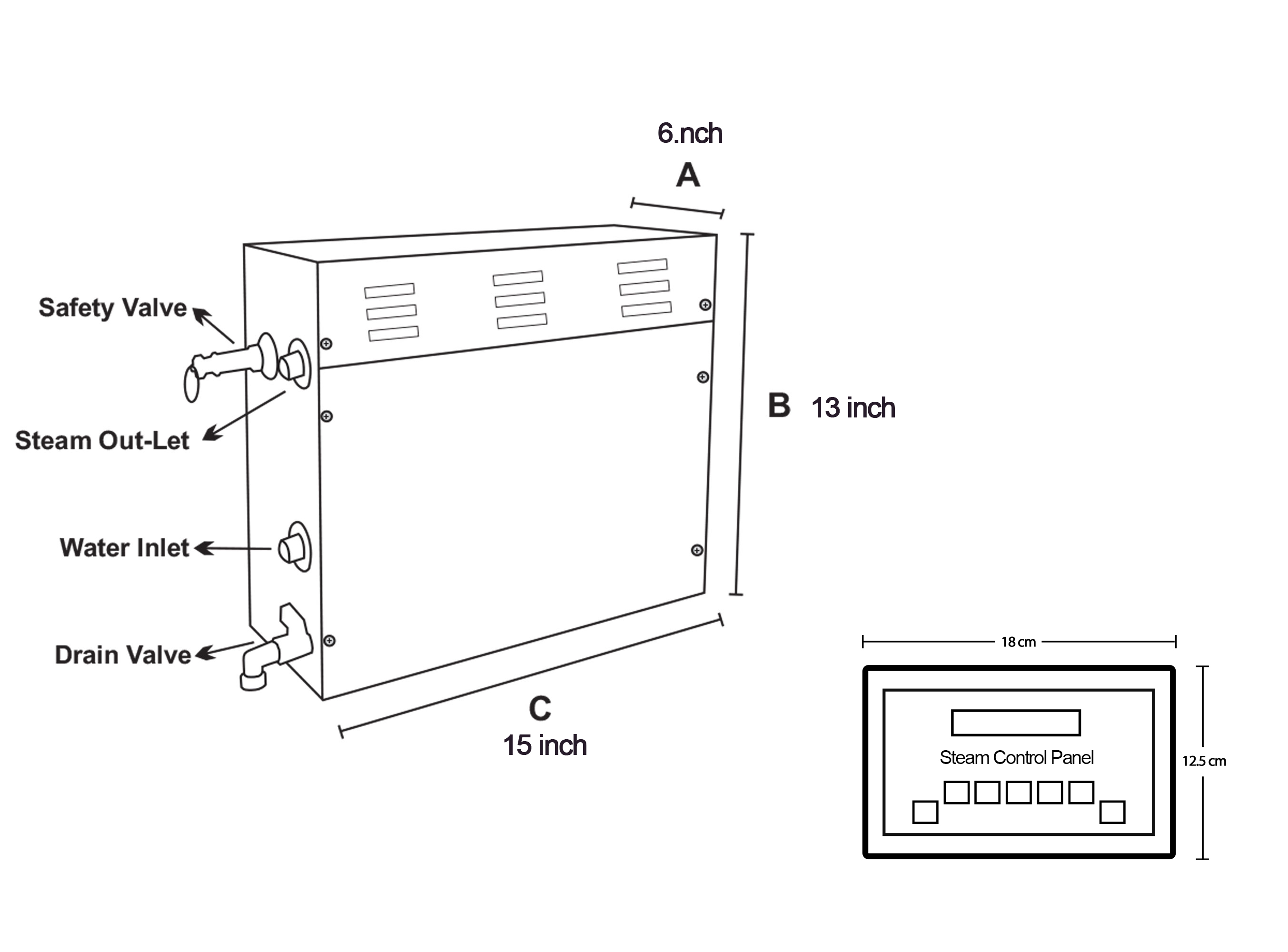 6.nch

A

Safety Valve

Steam Out-Let

Water Inlet

Drain Valve

B 13 inch

C
15 inch

18 cm

Steam Control Panel

12.5 cm