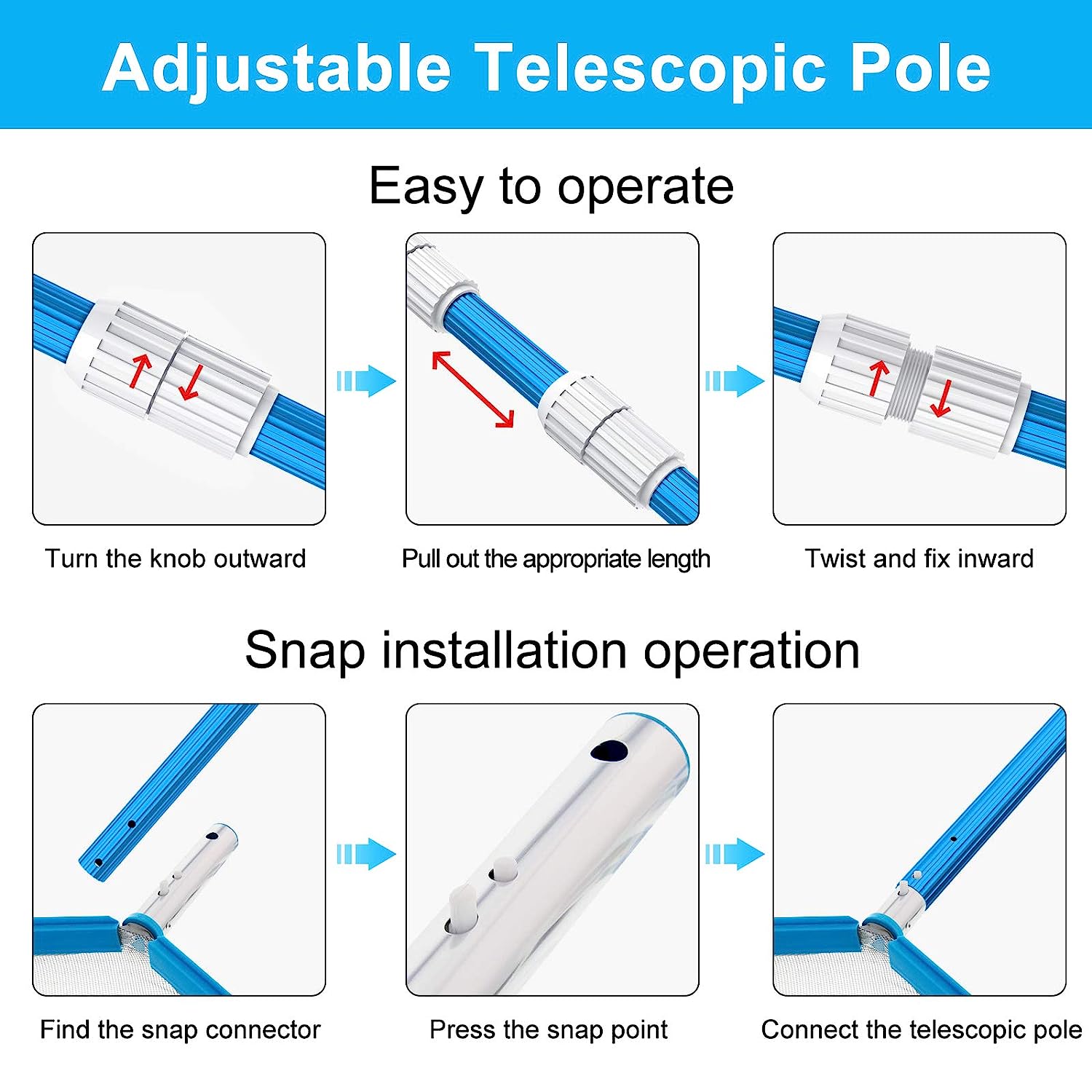 Adjustable Telescopic Pole

Easy to operate

Turn the knob outward

Pull out the appropriate length

Twist and fix inward

Snap installation operation

Find the snap connector

Press the snap point

Connect the telescopic pole